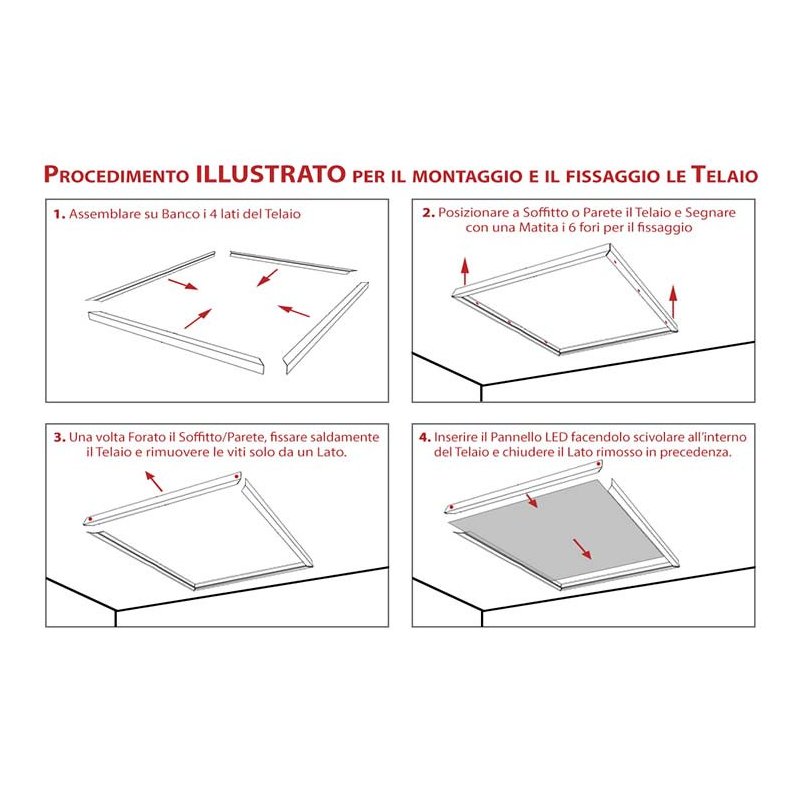 PROCEDIMENTO ILLUSTRATO PER IL MONTAGGIO E IL FISSAGGIO LE TELAIO

1. Assemblare su Banco i 4 lati del Telaio

2. Posizionare a Soffitto o Parete il Telaio e Segnare con una Matita i 6 fori per il fissaggio

3. Una volta Forato il Soffitto/Parete, fissare saldamente il Telaio e rimuovere le viti solo da un Lato.

4. Inserire il Pannello LED facendolo scivolare all'interno del Telaio e chiudere il Lato rimosso in precedenza.