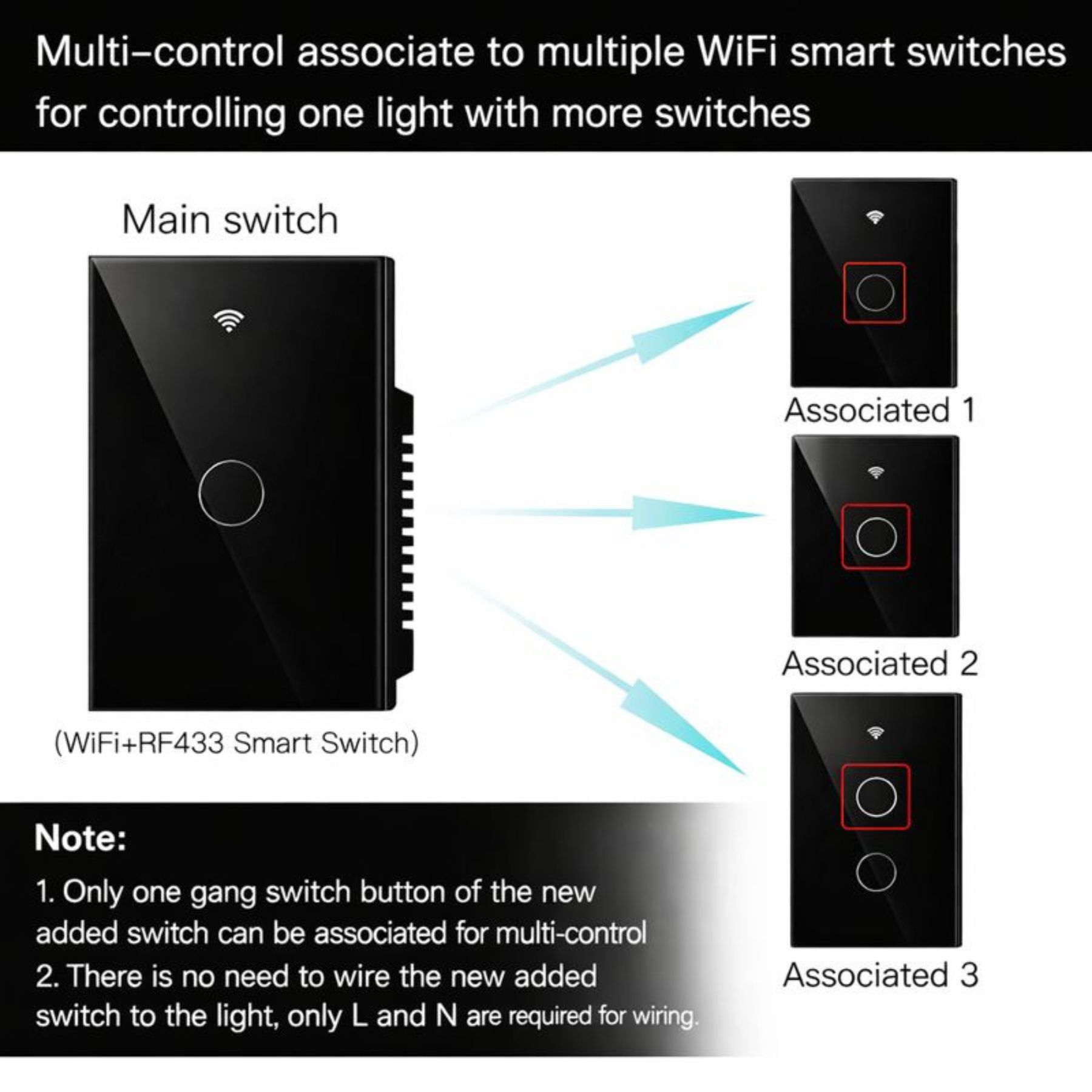 Multi-control associate to multiple WiFi smart switches for controlling one light with more switches

Main switch

(WiFi+RF433 Smart Switch)

Associated 1

Associated 2

Associated 3

Note:

1. Only one gang switch button of the new added switch can be associated for multi-control
2. There is no need to wire the new added switch to the light, only L and N are required for wiring.