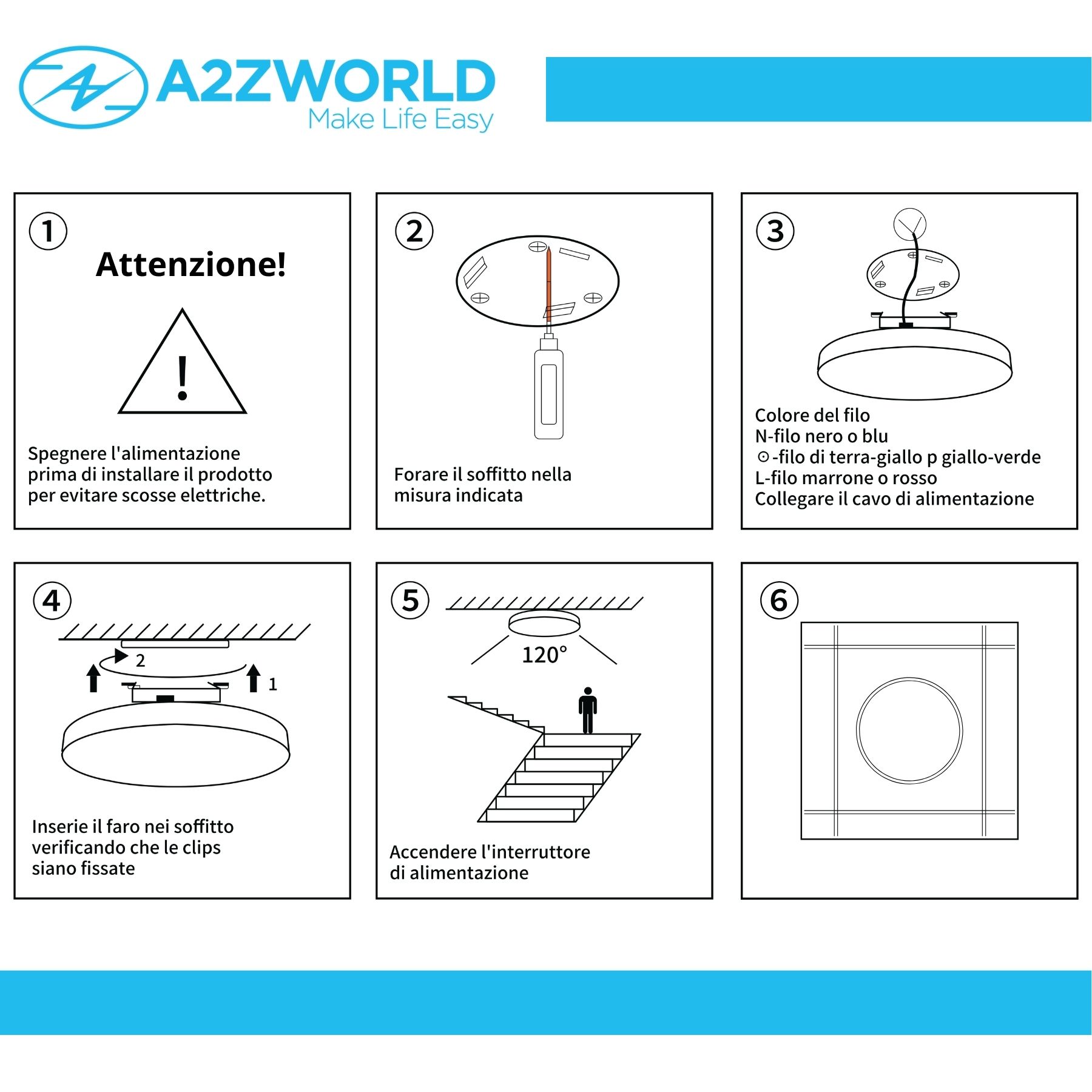 A2ZWORLD
Make Life Easy

①

Attenzione!

!

Spegnere l'alimentazione prima di installare il prodotto per evitare scosse elettriche.

②

Forare il soffitto nella misura indicata

③

Colore del filo
N-filo nero o blu
⊙-filo di terra-giallo p giallo-verde
L-filo marrone o rosso
Collegare il cavo di alimentazione

④

2

1

Inserie il faro nei soffitto verificando che le clips siano fissate

⑤

120°

Accendere l'interruttore di alimentazione

⑥