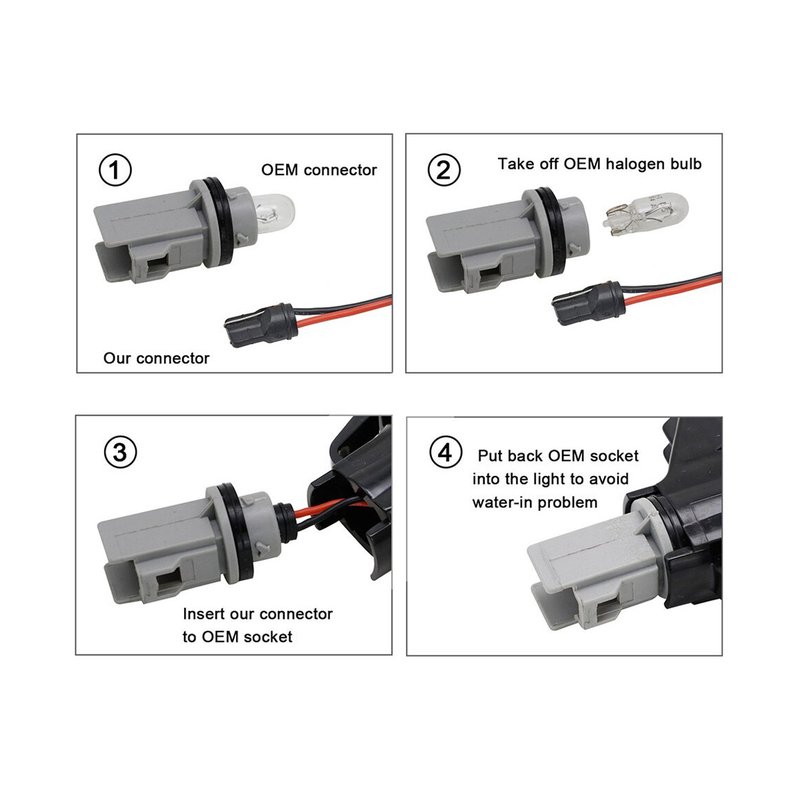 1
OEM connector

Our connector

2
Take off OEM halogen bulb

3

Insert our connector to OEM socket

4
Put back OEM socket into the light to avoid water-in problem