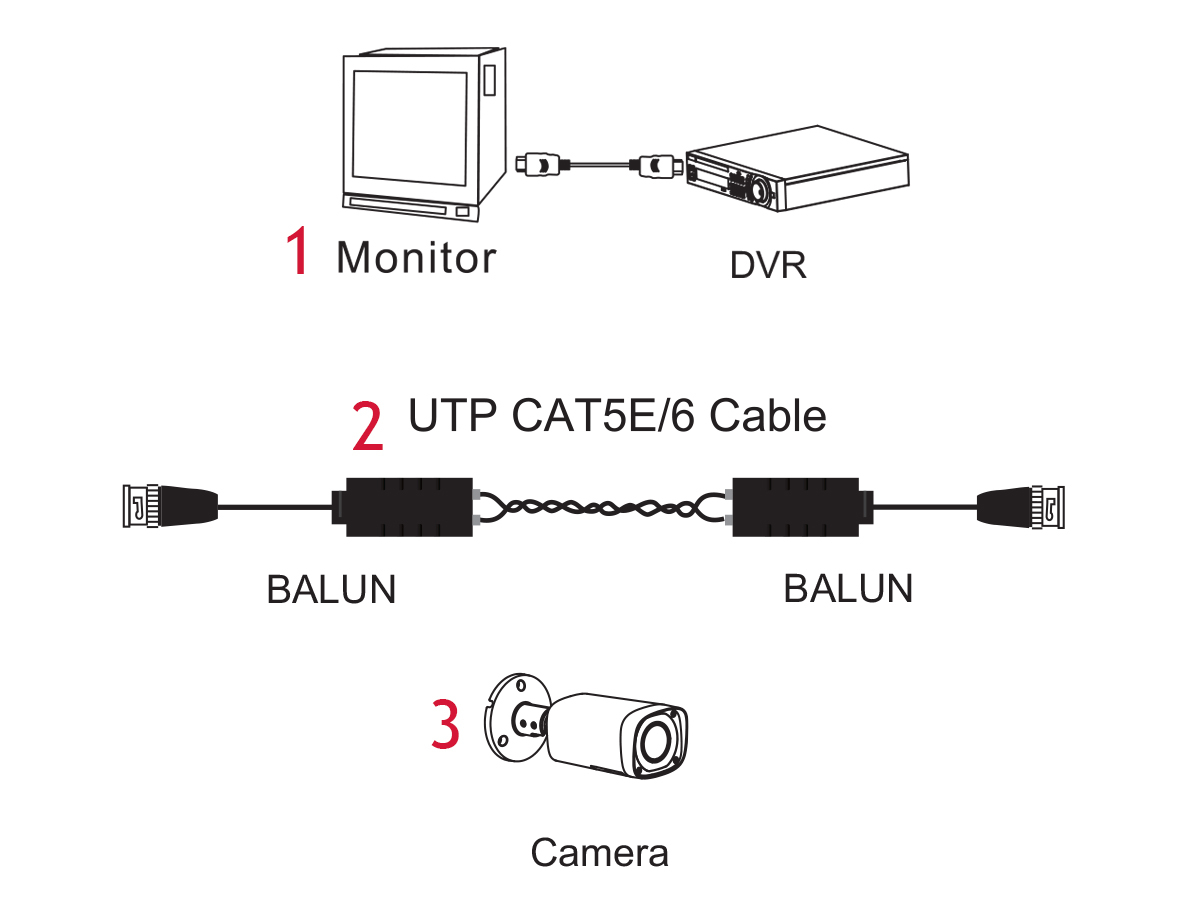 1 Monitor

DVR

2 UTP CAT5E/6 Cable

BALUN

BALUN

3

Camera