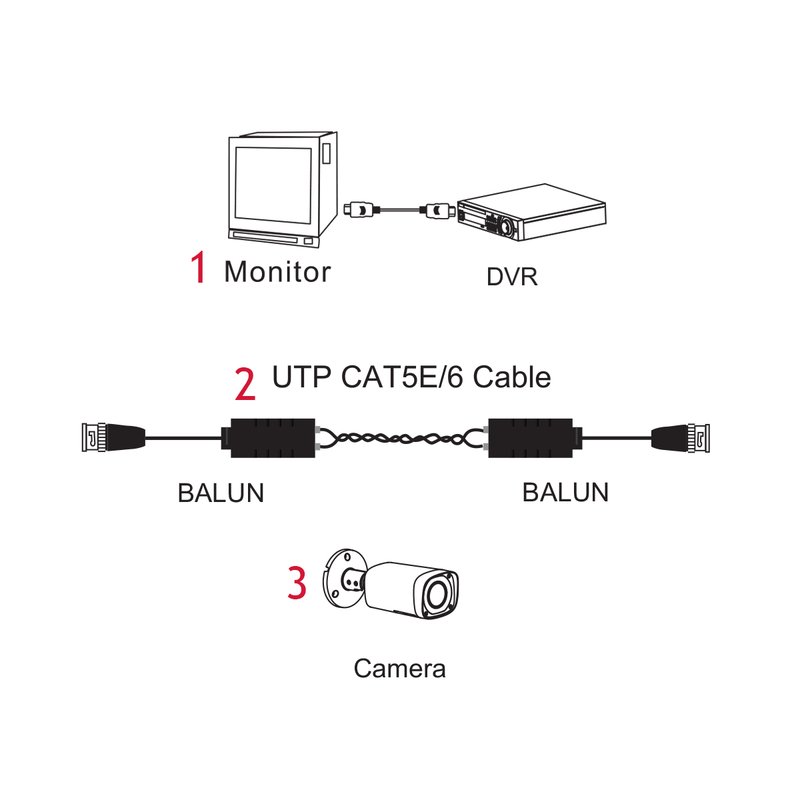 1 Monitor

DVR

2 UTP CAT5E/6 Cable

BALUN

BALUN

3

Camera