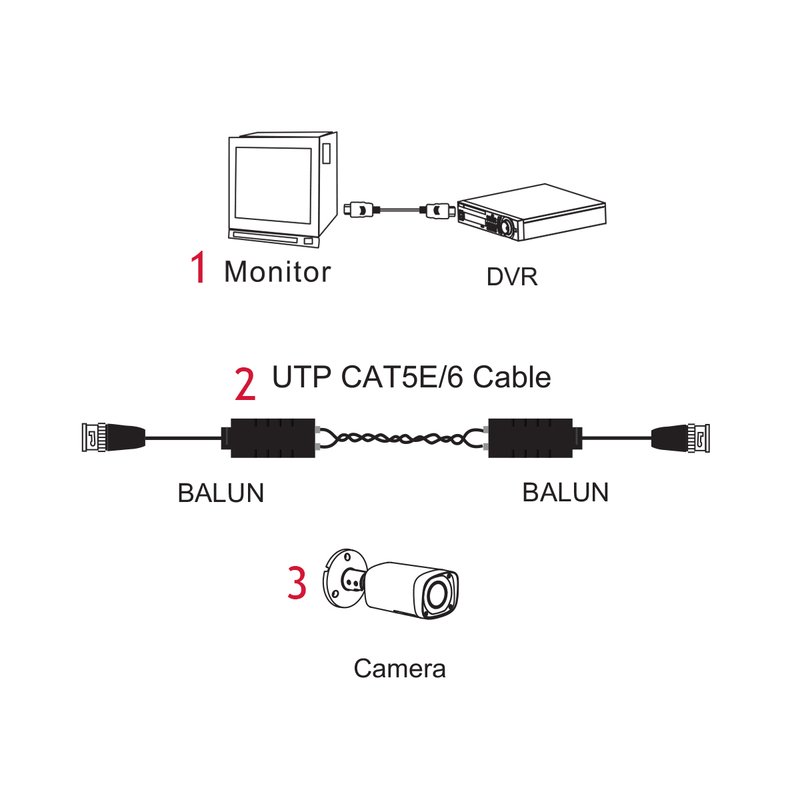 1 Monitor

DVR

2 UTP CAT5E/6 Cable

BALUN

BALUN

3

Camera