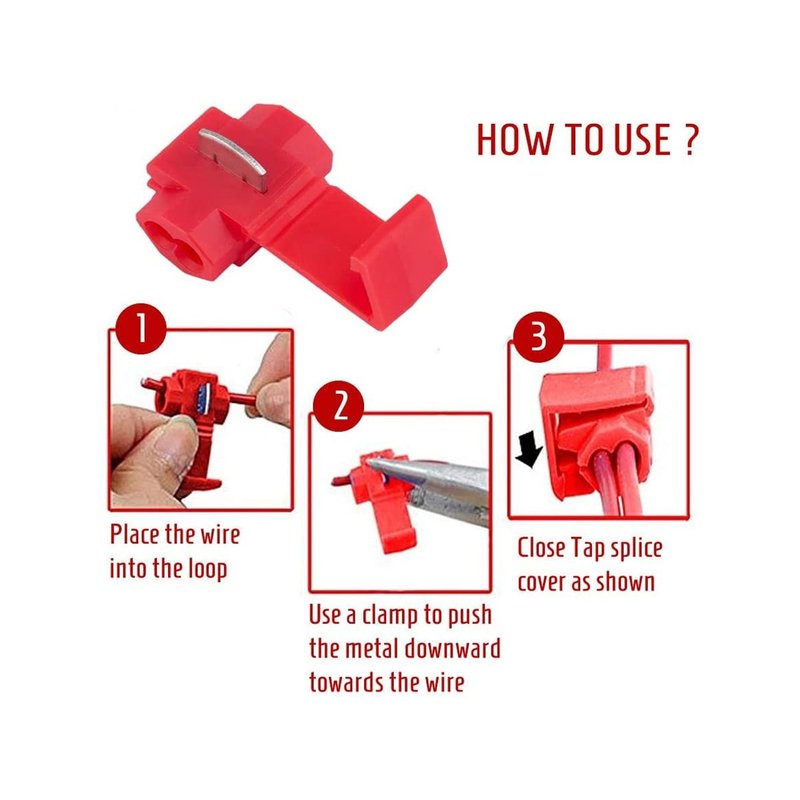 HOW TO USE ?

1

Place the wire into the loop

2

Use a clamp to push the metal downward towards the wire

3

Close Tap splice cover as shown