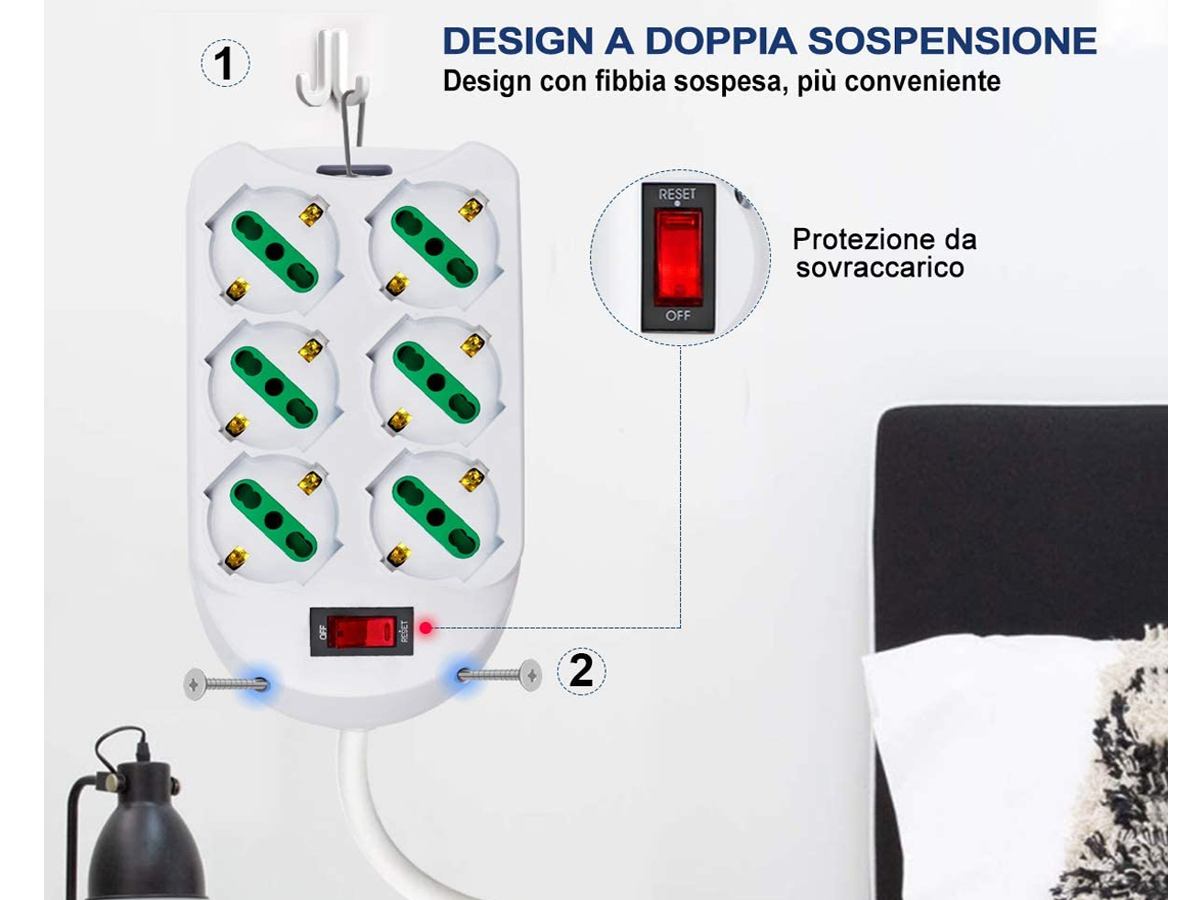 1

DESIGN A DOPPIA SOSPENSIONE
Design con fibbia sospesa, più conveniente

RESET
OFF

Protezione da sovraccarico

OFF RESET

2