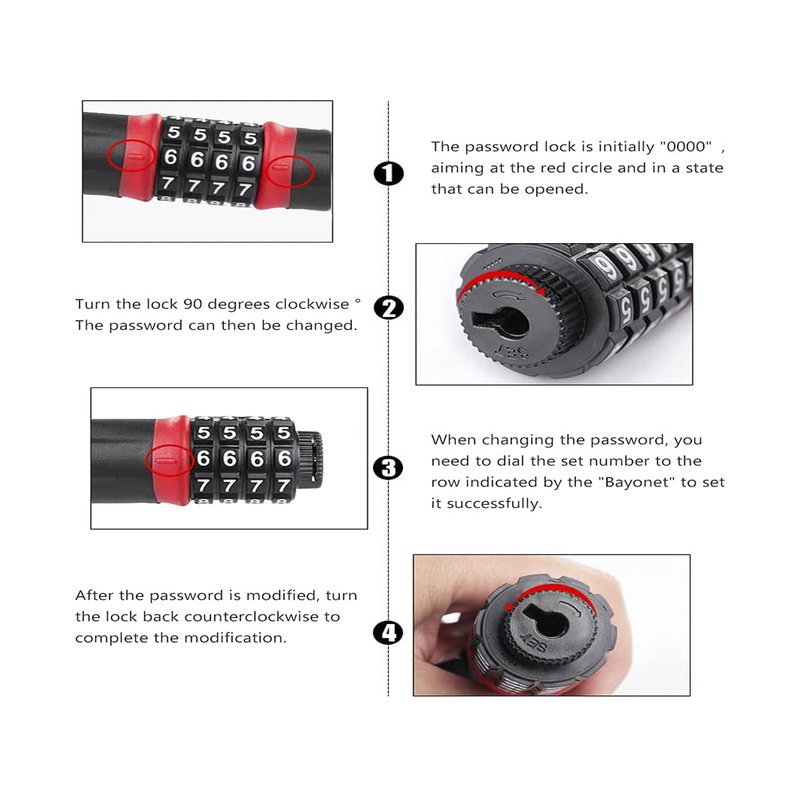 5 5 5 5
6 6 6 6
7 7 7 7

1
The password lock is initially "0000" , aiming at the red circle and in a state that can be opened.

Turn the lock 90 degrees clockwise ° The password can then be changed.

2

SET

5 5 5 5
6 6 6 6
7 7 7 7

3
When changing the password, you need to dial the set number to the row indicated by the "Bayonet" to set it successfully.

After the password is modified, turn the lock back counterclockwise to complete the modification.

4

SET